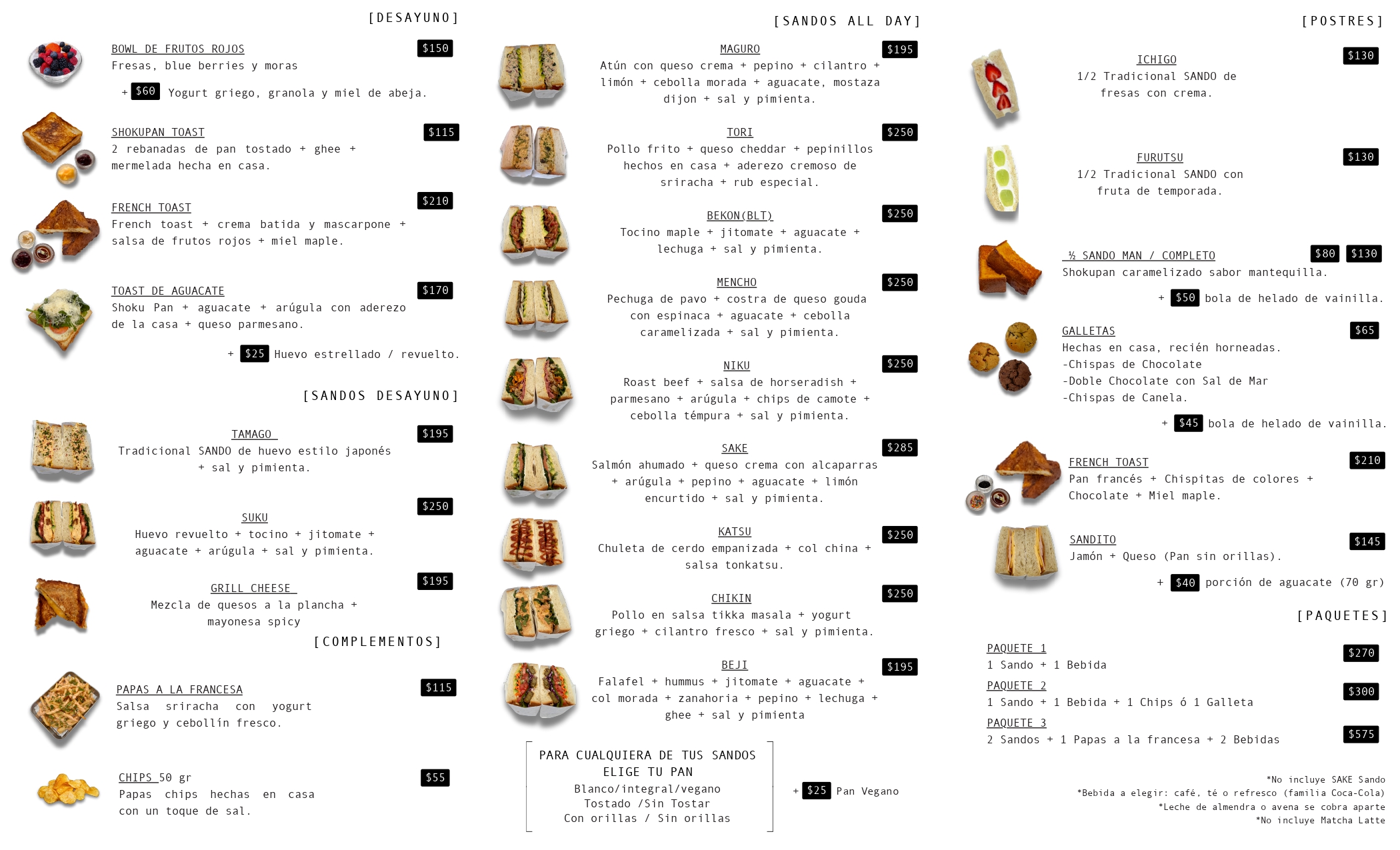 [DESAYUNO]

BOWL DE FRUTOS ROJOS $150
Fresas, blue berries y moras

+ $60 Yogurt griego, granola y miel de abeja.

SHOKUPAN TOAST $115
2 rebanadas de pan tostado + ghee + mermelada hecha en casa.

FRENCH TOAST $210
French toast + crema batida y mascarpone + salsa de frutos rojos + miel maple.

TOAST DE AGUACATE $170
Shoku Pan + aguacate + arúgula con aderezo de la casa + queso parmesano.

+ $25 Huevo estrellado / revuelto.

[SANDOS DESAYUNO]

TAMAGO $195
Tradicional SANDO de huevo estilo japonés + sal y pimienta.

SUKU $250
Huevo revuelto + tocino + jitomate + aguacate + arúgula + sal y pimienta.

GRILL CHEESE $195
Mezcla de quesos a la plancha + mayonesa spicy

[COMPLEMENTOS]

PAPAS A LA FRANCESA $115
Salsa sriracha con yogurt griego y cebollín fresco.

CHIPS 50 gr $55
Papas chips hechas en casa con un toque de sal.

[SANDOS ALL DAY]

MAGURO $195
Atún con queso crema + pepino + cilantro + limón + cebolla morada + aguacate, mostaza dijon + sal y pimienta.

TORI $250
Pollo frito + queso cheddar + pepinillos hechos en casa + aderezo cremoso de sriracha + rub especial.

BEKON(BLT) $250
Tocino maple + jitomate + aguacate + lechuga + sal y pimienta.

MENCHO $250
Pechuga de pavo + costra de queso gouda con espinaca + aguacate + cebolla caramelizada + sal y pimienta.

NIKU $250
Roast beef + salsa de horseradish + parmesano + arúgula + chips de camote + cebolla témpura + sal y pimienta.

SAKE $285
Salmón ahumado + queso crema con alcaparras + arúgula + pepino + aguacate + limón encurtido + sal y pimienta.

KATSU $250
Chuleta de cerdo empanizada + col china + salsa tonkatsu.

CHIKIN $250
Pollo en salsa tikka masala + yogurt griego + cilantro fresco + sal y pimienta.

BEJI $195
Falafel + hummus + jitomate + aguacate + col morada + zanahoria + pepino + lechuga + ghee + sal y pimienta

PARA CUALQUIERA DE TUS SANDOS
ELIGE TU PAN
Blanco/integral/vegano
Tostado /Sin Tostar
Con orillas / Sin orillas

+ $25 Pan Vegano

[POSTRES]

ICHIGO $130
1/2 Tradicional SANDO de fresas con crema.

FURUTSU $130
1/2 Tradicional SANDO con fruta de temporada.

½ SANDO MAN / COMPLETO $80 $130
Shokupan caramelizado sabor mantequilla.

+ $50 bola de helado de vainilla.

GALLETAS $65
Hechas en casa, recién horneadas.
-Chispas de Chocolate
-Doble Chocolate con Sal de Mar
-Chispas de Canela.

+ $45 bola de helado de vainilla.

FRENCH TOAST $210
Pan francés + Chispitas de colores + Chocolate + Miel maple.

SANDITO $145
Jamón + Queso (Pan sin orillas).

+ $40 porción de aguacate (70 gr)

[PAQUETES]

PAQUETE 1 $270
1 Sando + 1 Bebida

PAQUETE 2 $300
1 Sando + 1 Bebida + 1 Chips ó 1 Galleta

PAQUETE 3 $575
2 Sandos + 1 Papas a la francesa + 2 Bebidas

*No incluye SAKE Sando
*Bebida a elegir: café, té o refresco (familia Coca-Cola)
*Leche de almendra o avena se cobra aparte
*No incluye Matcha Latte